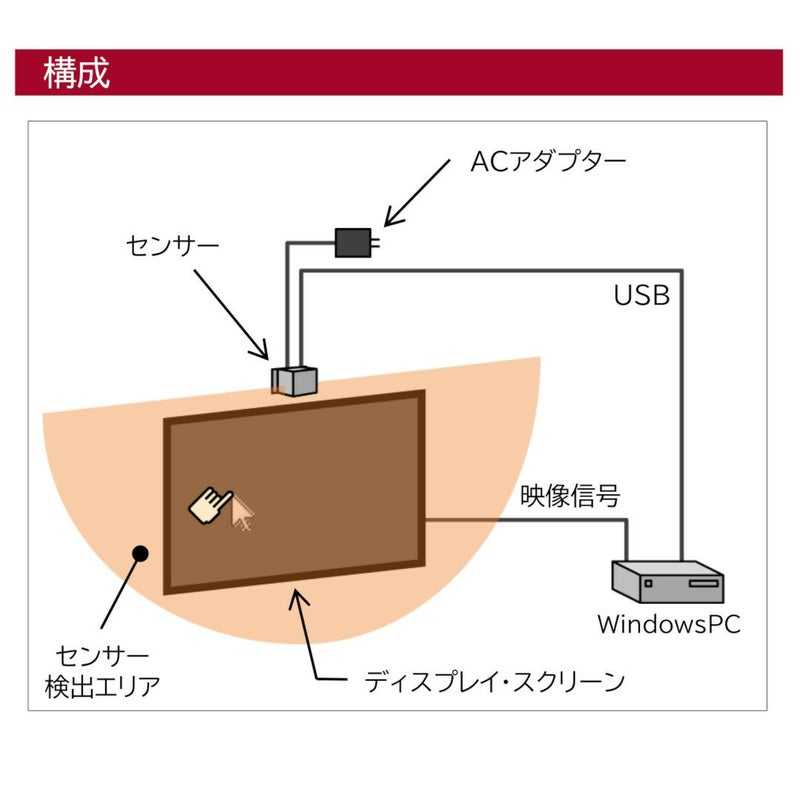 構成

ACアダプター

センサー

USB

映像信号

WindowsPC

センサー
検出エリア

ディスプレイ・スクリーン