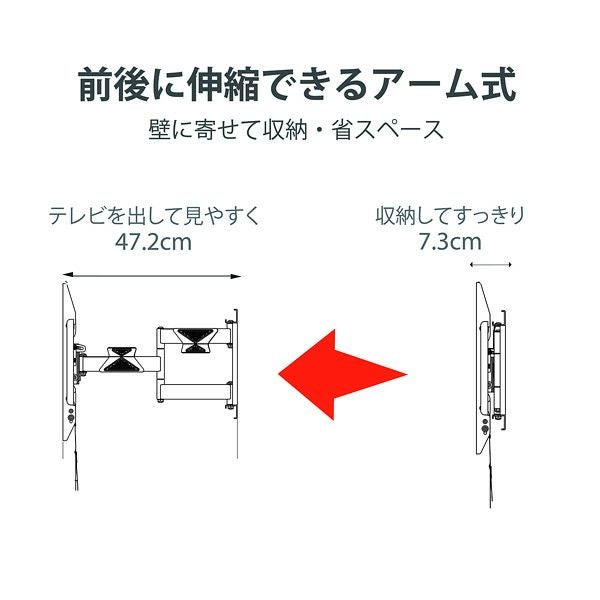 前後に伸縮できるアーム式

壁に寄せて収納・省スペース

テレビを出して見やすく
47.2cm

収納してすっきり
7.3cm