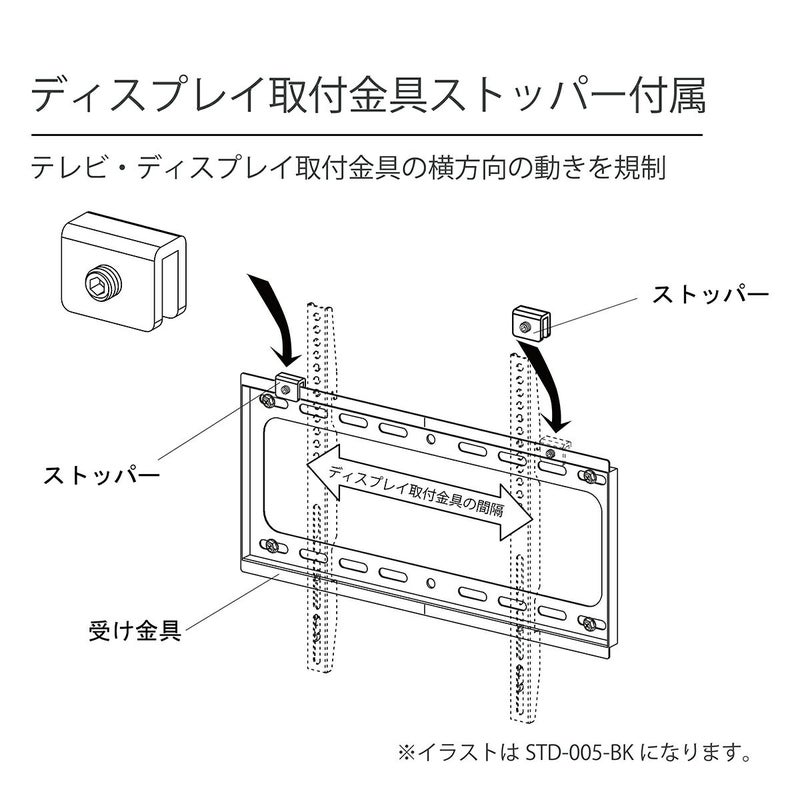 ディスプレイ取付金具ストッパー付属

テレビ・ディスプレイ取付金具の横方向の動きを規制

ストッパー

ストッパー

ディスプレイ取付金具の間隔

受け金具

※イラストは STD-005-BK になります。