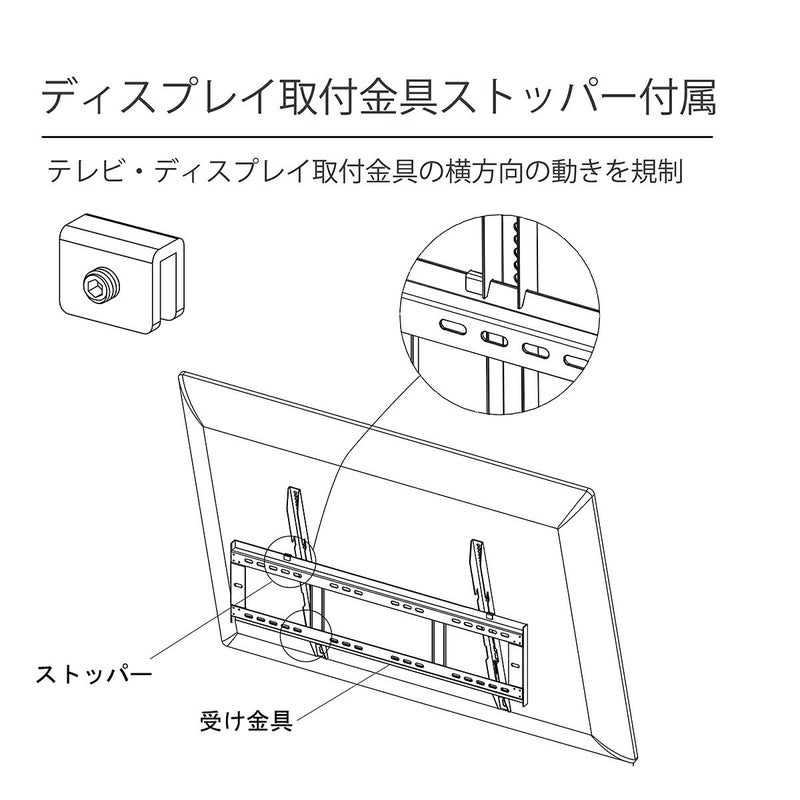 ディスプレイ取付金具ストッパー付属

テレビ・ディスプレイ取付金具の横方向の動きを規制

ストッパー

受け金具